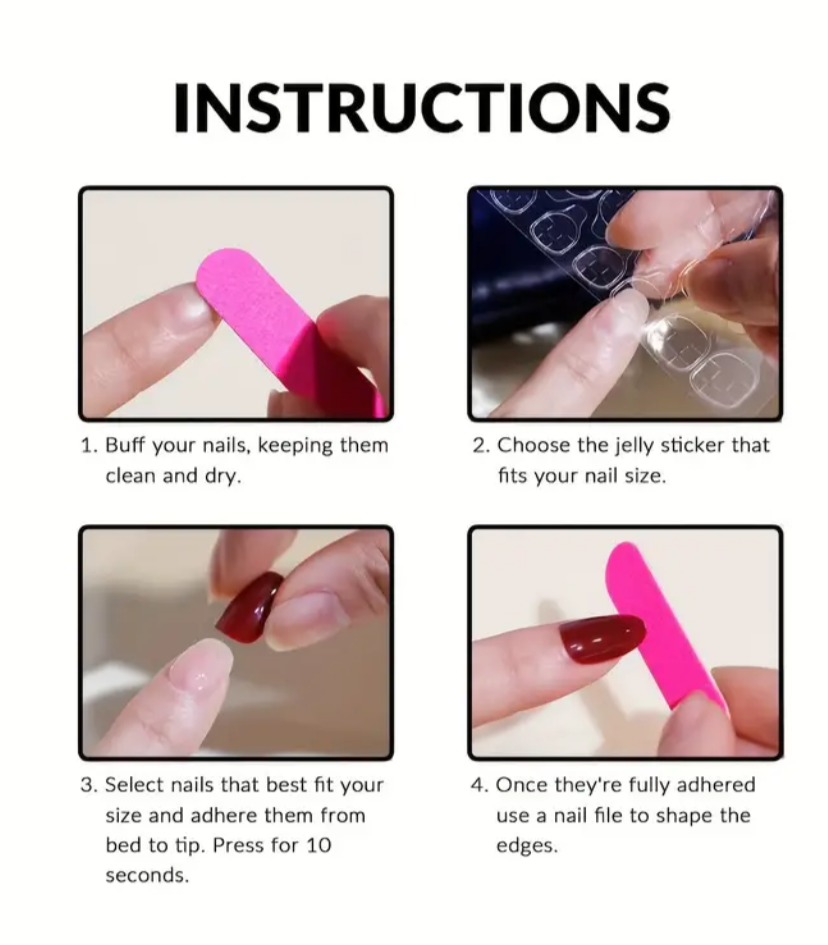 INSTRUCTIONS

1. Buff your nails, keeping them clean and dry.

2. Choose the jelly sticker that fits your nail size.

3. Select nails that best fit your size and adhere them from bed to tip. Press for 10 seconds.

4. Once they're fully adhered use a nail file to shape the edges.