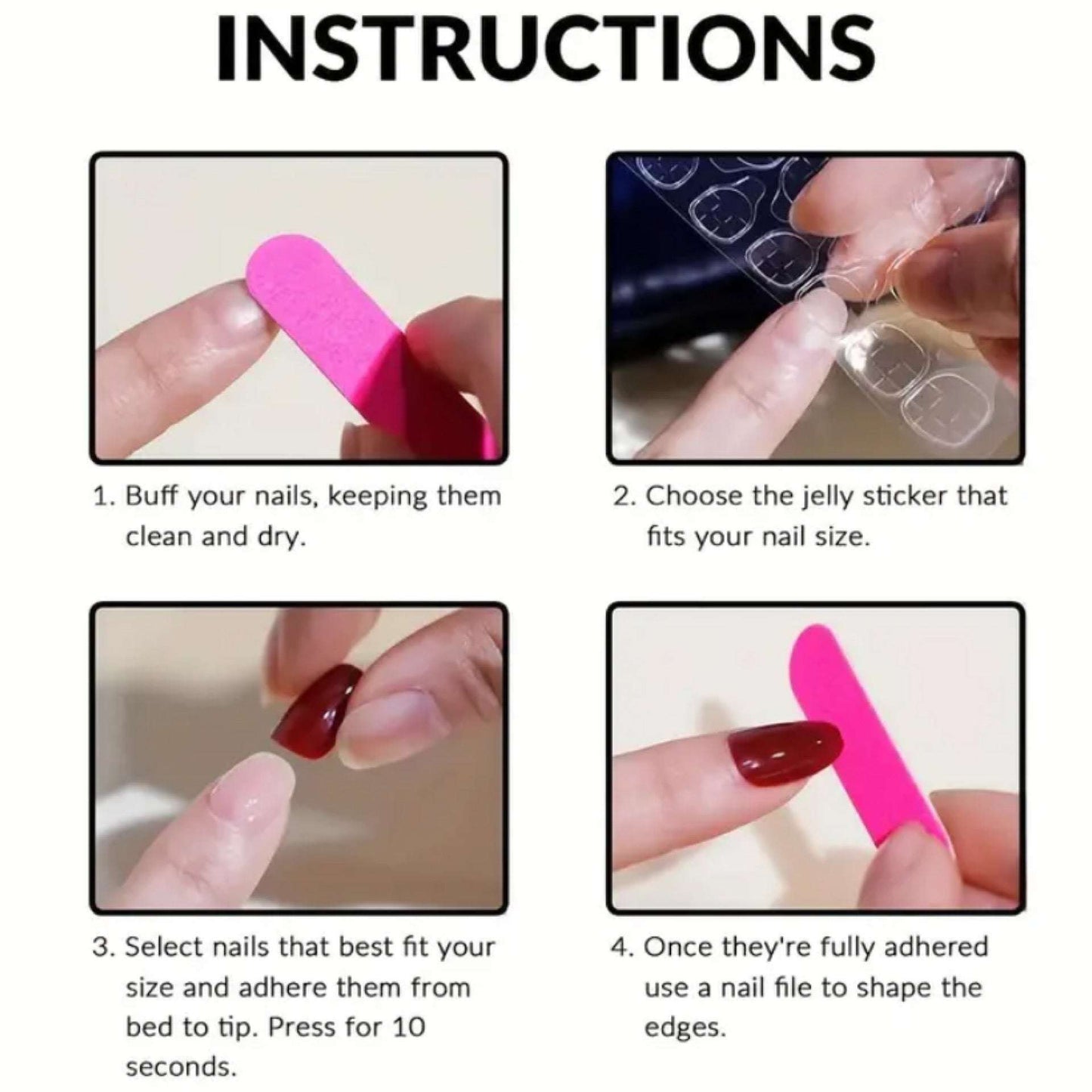 INSTRUCTIONS

1. Buff your nails, keeping them clean and dry.

2. Choose the jelly sticker that fits your nail size.

3. Select nails that best fit your size and adhere them from bed to tip. Press for 10 seconds.

4. Once they're fully adhered use a nail file to shape the edges.